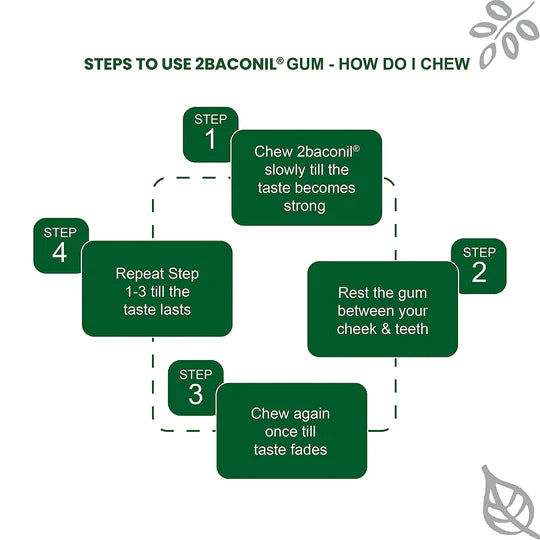 STEPS TO USE 2BACONIL® GUM - HOW DO I CHEW

STEP 1

Chew 2baconil® slowly till the taste becomes strong

STEP 2

Rest the gum between your cheek & teeth

STEP 3

Chew again once till taste fades

STEP 4

Repeat Step 1-3 till the taste lasts